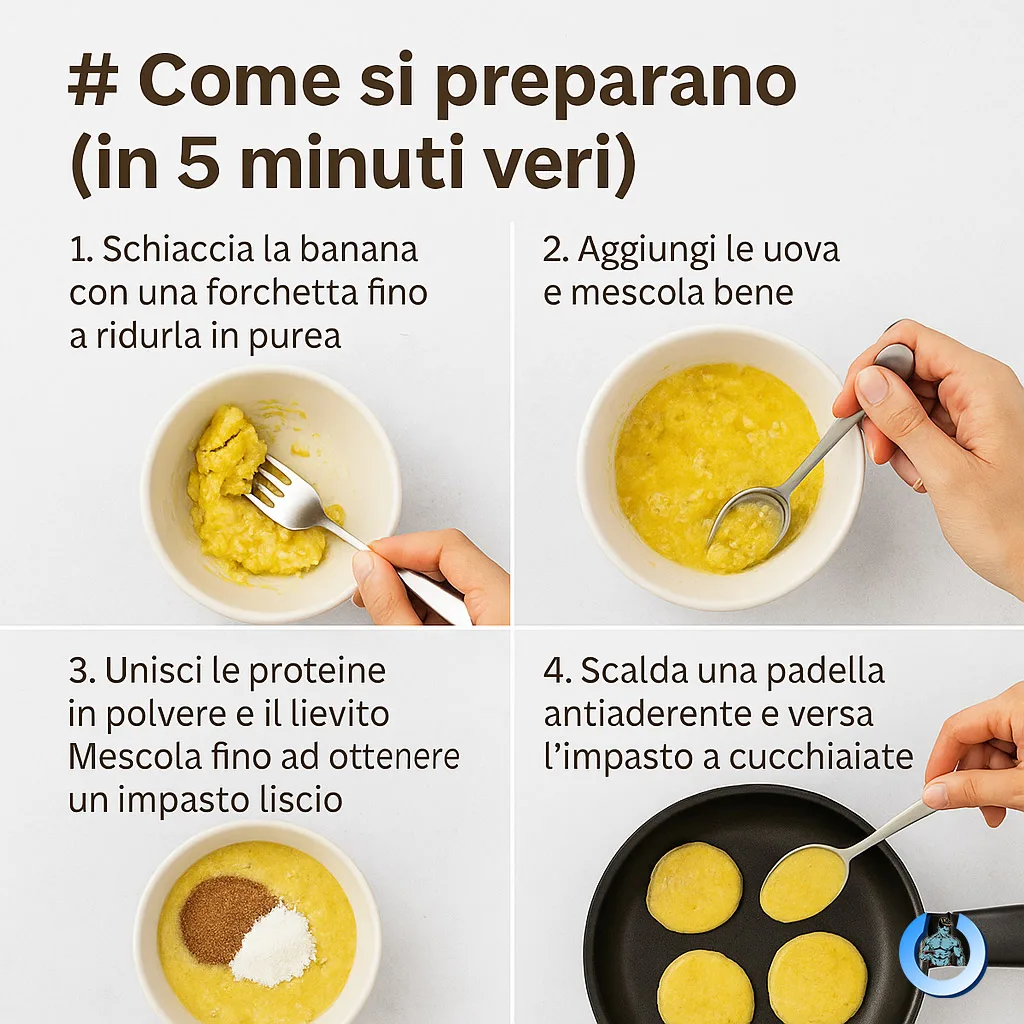 # Come si preparano (in 5 minuti veri)

1. Schiaccia la banana con una forchetta fino a ridurla in purea

2. Aggiungi le uova e mescola bene

3. Unisci le proteine in polvere e il lievito Mescola fino ad ottenere un impasto liscio

4. Scalda una padella antiaderente e versa l'impasto a cucchiaiate